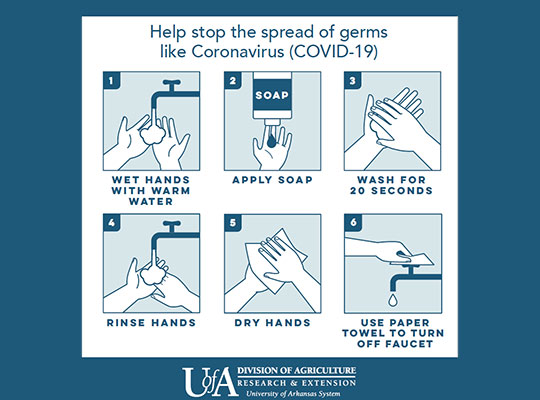 Help stop the spread of germs like Coronavirus (COVID-19)

1
WET HANDS WITH WARM WATER

2
SOAP
APPLY SOAP

3
WASH FOR 20 SECONDS

4
RINSE HANDS

5
DRY HANDS

6
USE PAPER TOWEL TO TURN OFF FAUCET

UofA DIVISION OF AGRICULTURE
RESEARCH & EXTENSION
University of Arkansas System